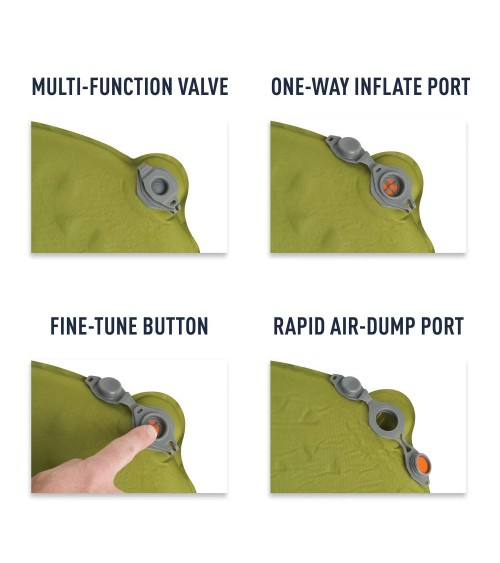 MULTI-FUNCTION VALVE

ONE-WAY INFLATE PORT

FINE-TUNE BUTTON

RAPID AIR-DUMP PORT