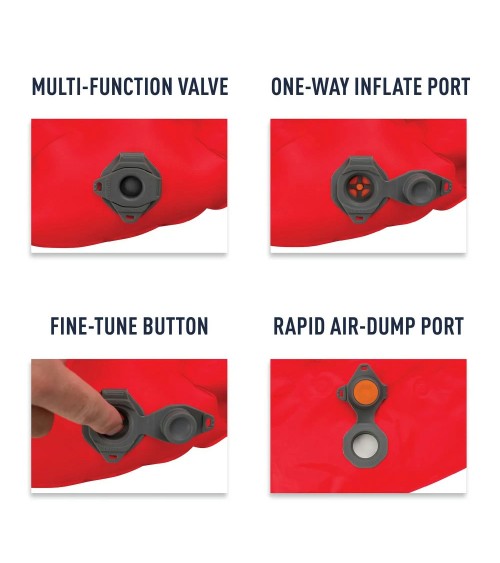 MULTI-FUNCTION VALVE

ONE-WAY INFLATE PORT

FINE-TUNE BUTTON

RAPID AIR-DUMP PORT