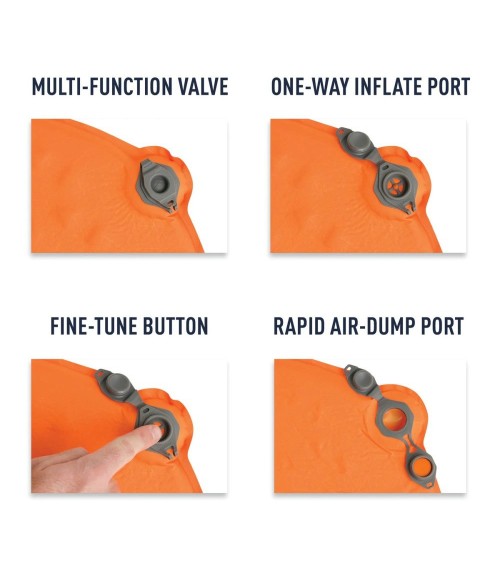 MULTI-FUNCTION VALVE

ONE-WAY INFLATE PORT

FINE-TUNE BUTTON

RAPID AIR-DUMP PORT