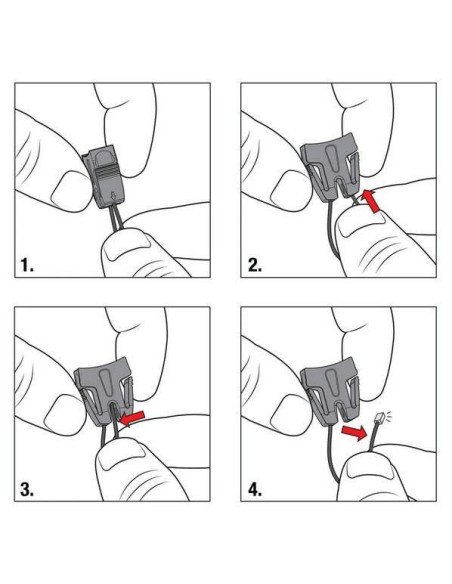 1.

2.

3.

4.